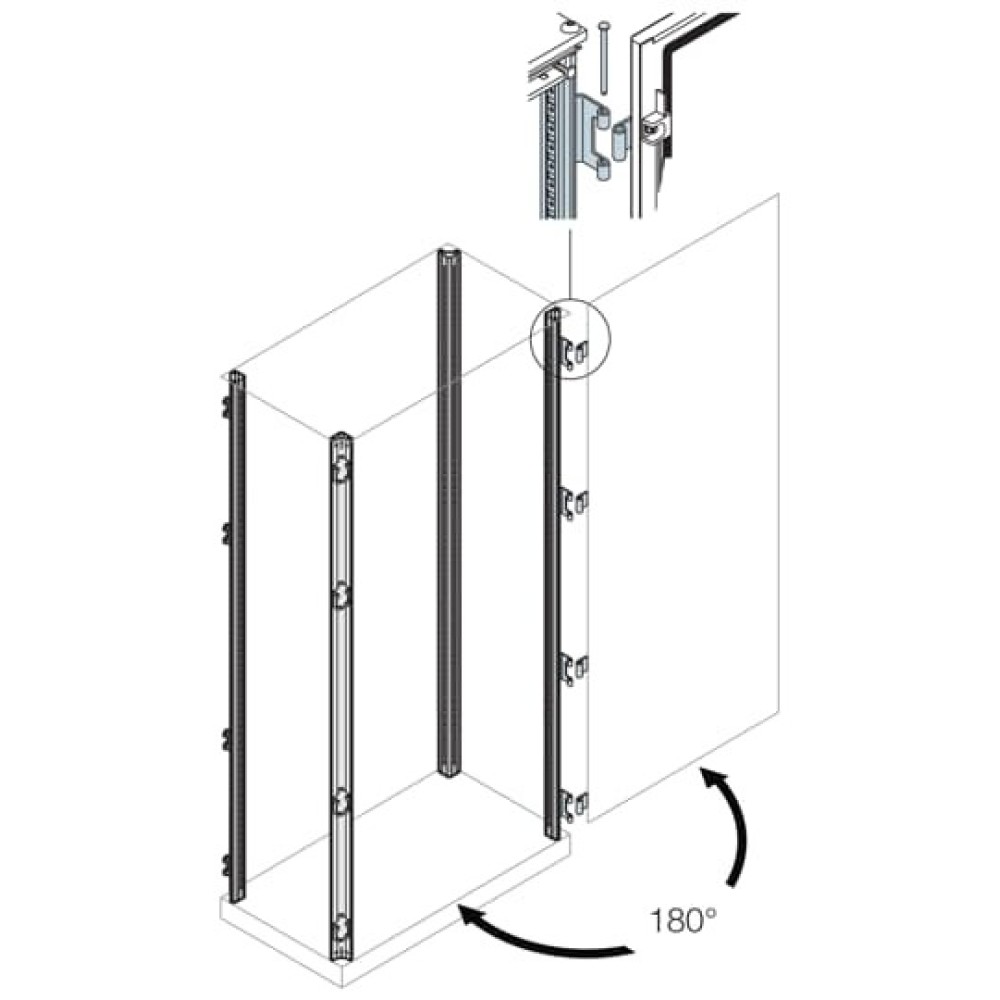 180°