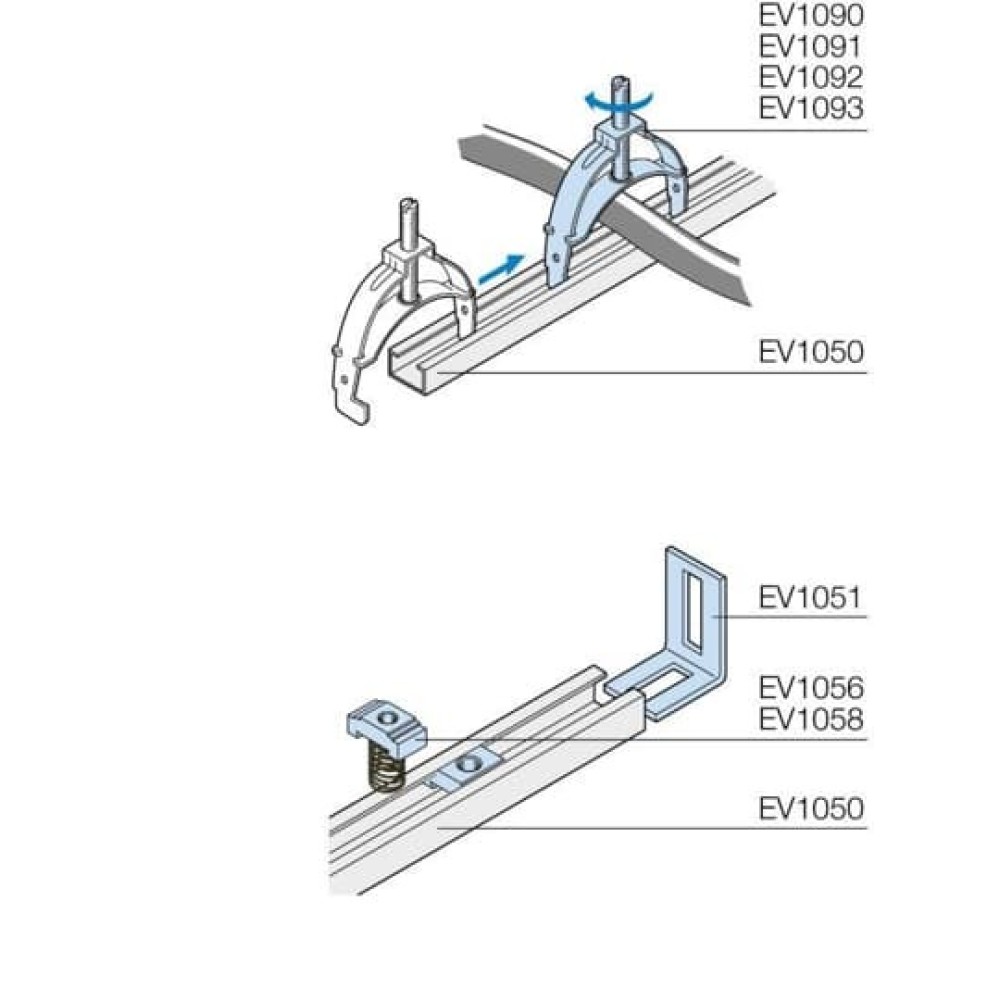 EV1090
EV1091
EV1092
EV1093

EV1050

EV1051

EV1056
EV1058

EV1050