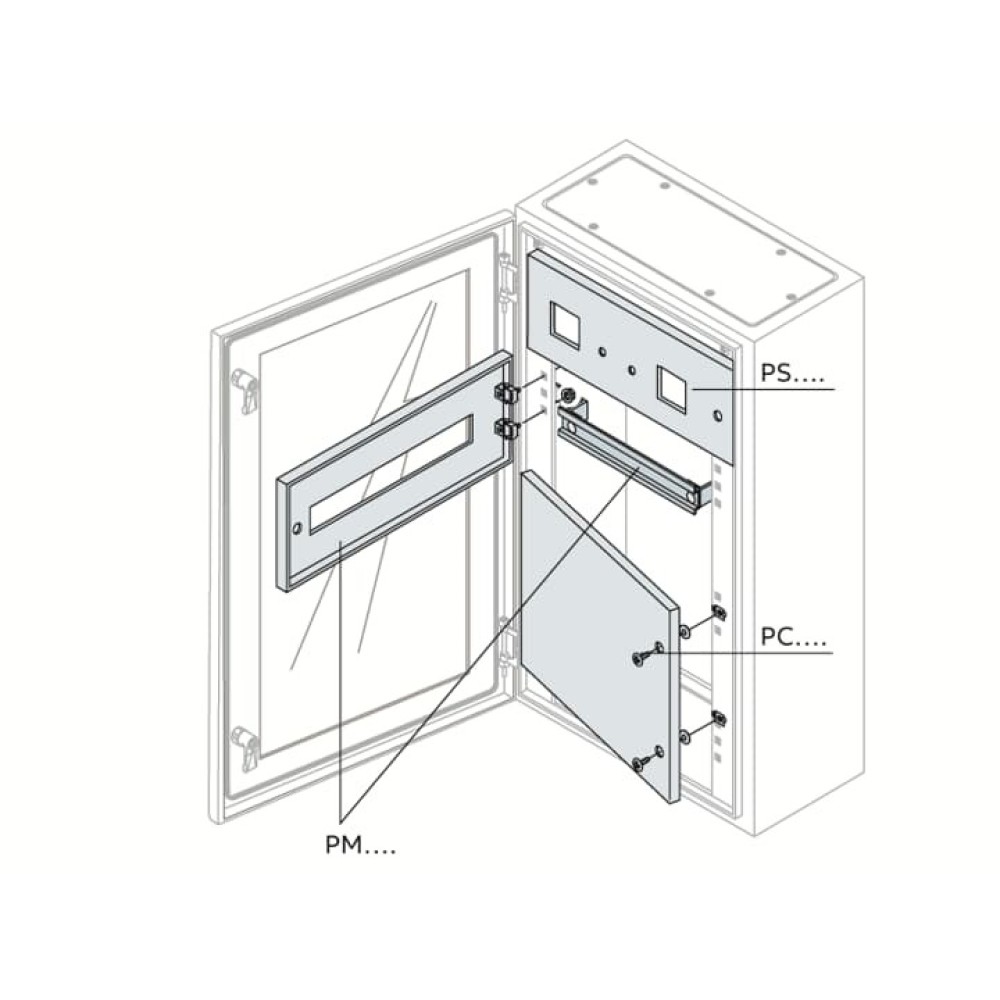 PS....

PC....

PM....